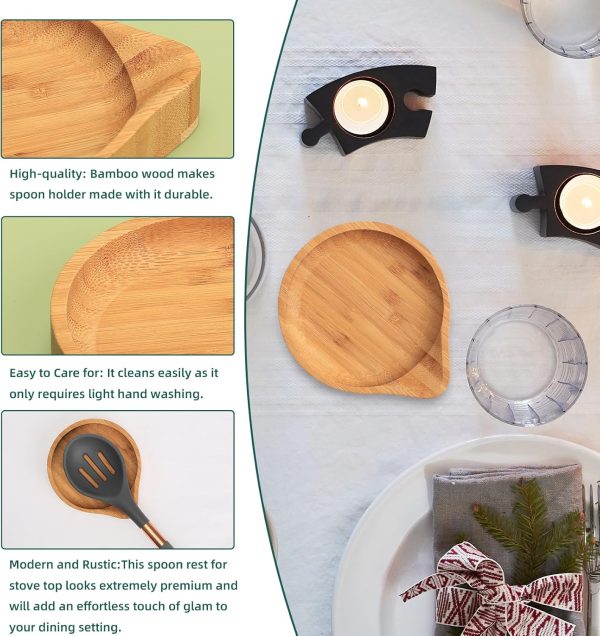 High-quality: Bamboo wood makes spoon holder made with it durable.

Easy to Care for: It cleans easily as it only requires light hand washing.

Modern and Rustic:This spoon rest for stove top looks extremely premium and will add an effortless touch of glam to your dining setting.