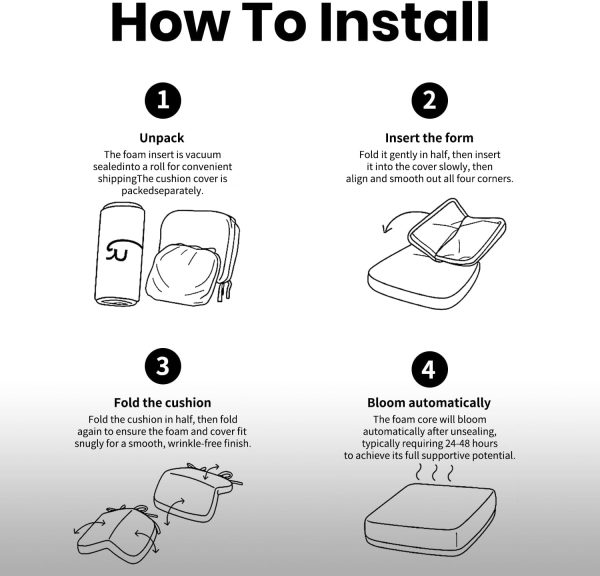 How To Install

1

Unpack

The foam insert is vacuum sealedinto a roll for convenient shippingThe cushion cover is packedseparately.

2

Insert the form

Fold it gently in half, then insert it into the cover slowly, then align and smooth out all four corners.

3

Fold the cushion

Fold the cushion in half, then fold again to ensure the foam and cover fit snugly for a smooth, wrinkle-free finish.

4

Bloom automatically

The foam core will bloom automatically after unsealing, typically requiring 24-48 hours to achieve its full supportive potential.